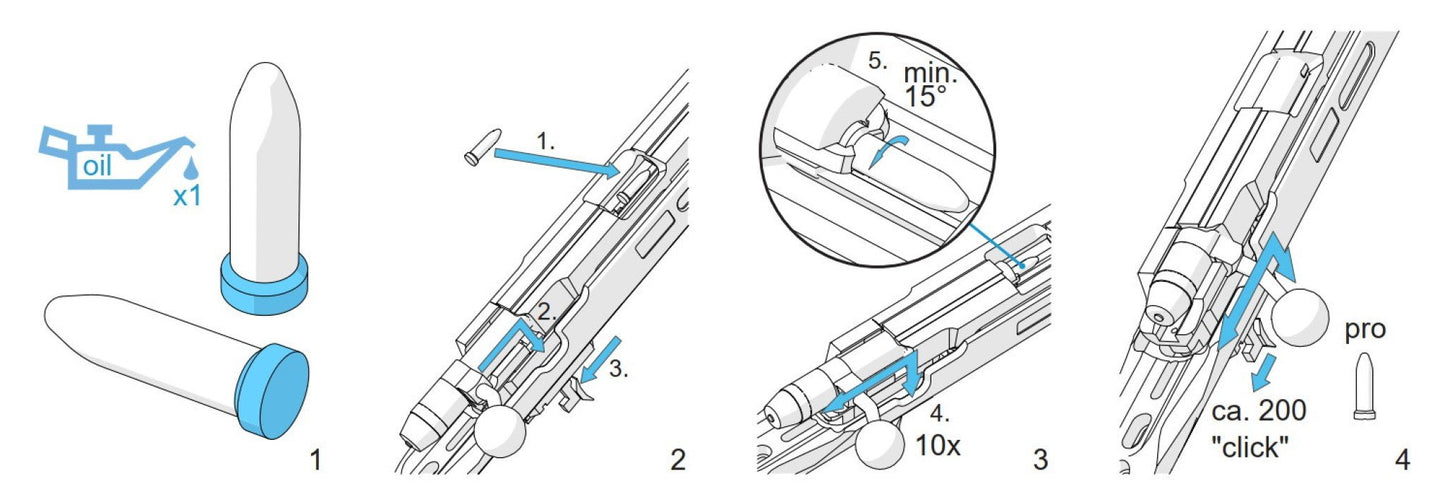 oil
x1
1

1.
2.
3.
2

5. min. 15°
4.
10x
3

pro
ca. 200 "click"
4